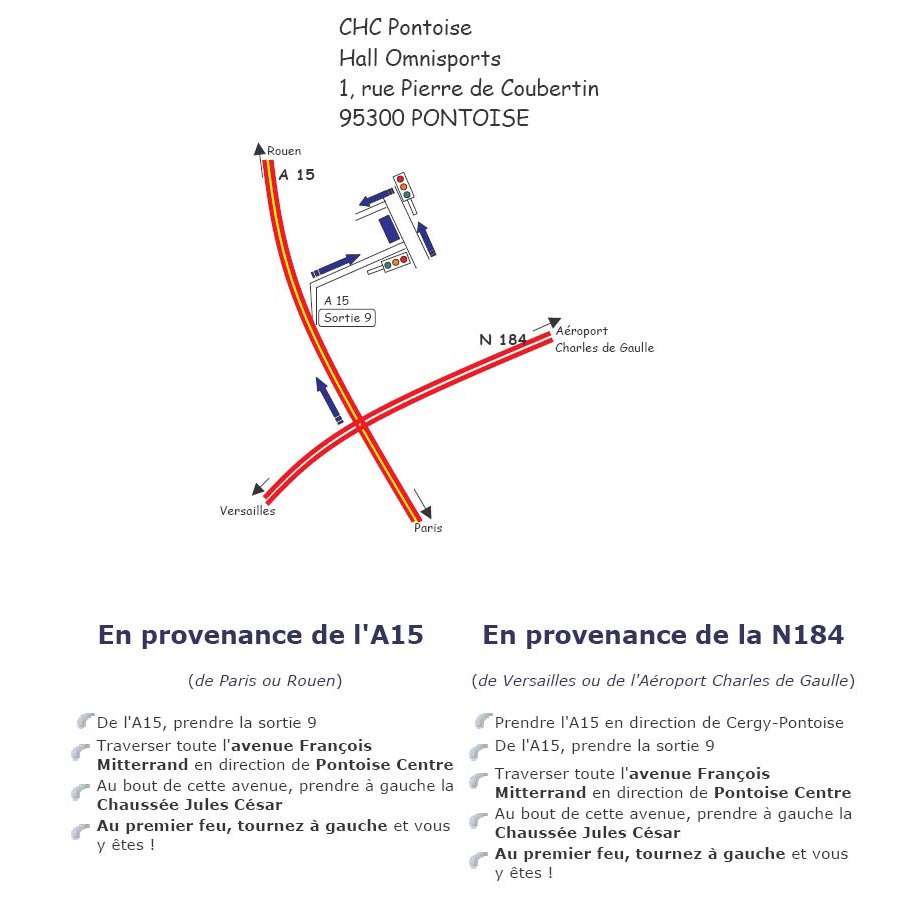 CHC Pontoise
Hall Omnisports
1, rue Pierre de Coubertin
95300 PONTOISE

Rouen
A 15
A 15
Sortie 9
N 184
Aéroport
Charles de Gaulle
Versailles
Paris

En provenance de l'A15

(de Paris ou Rouen)

De l'A15, prendre la sortie 9
Traverser toute l'avenue François Mitterrand en direction de Pontoise Centre
Au bout de cette avenue, prendre à gauche la Chaussée Jules César
Au premier feu, tournez à gauche et vous y êtes !

En provenance de la N184

(de Versailles ou de l'Aéroport Charles de Gaulle)

Prendre l'A15 en direction de Cergy-Pontoise
De l'A15, prendre la sortie 9
Traverser toute l'avenue François Mitterrand en direction de Pontoise Centre
Au bout de cette avenue, prendre à gauche la Chaussée Jules César
Au premier feu, tournez à gauche et vous y êtes !